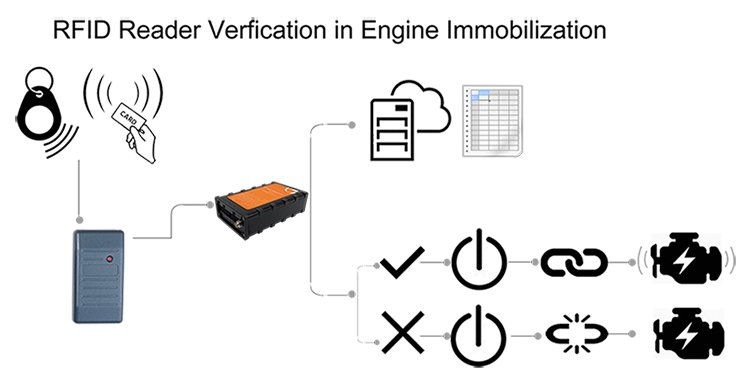 RFID Reader Verfication in Engine Immobilization

CARD